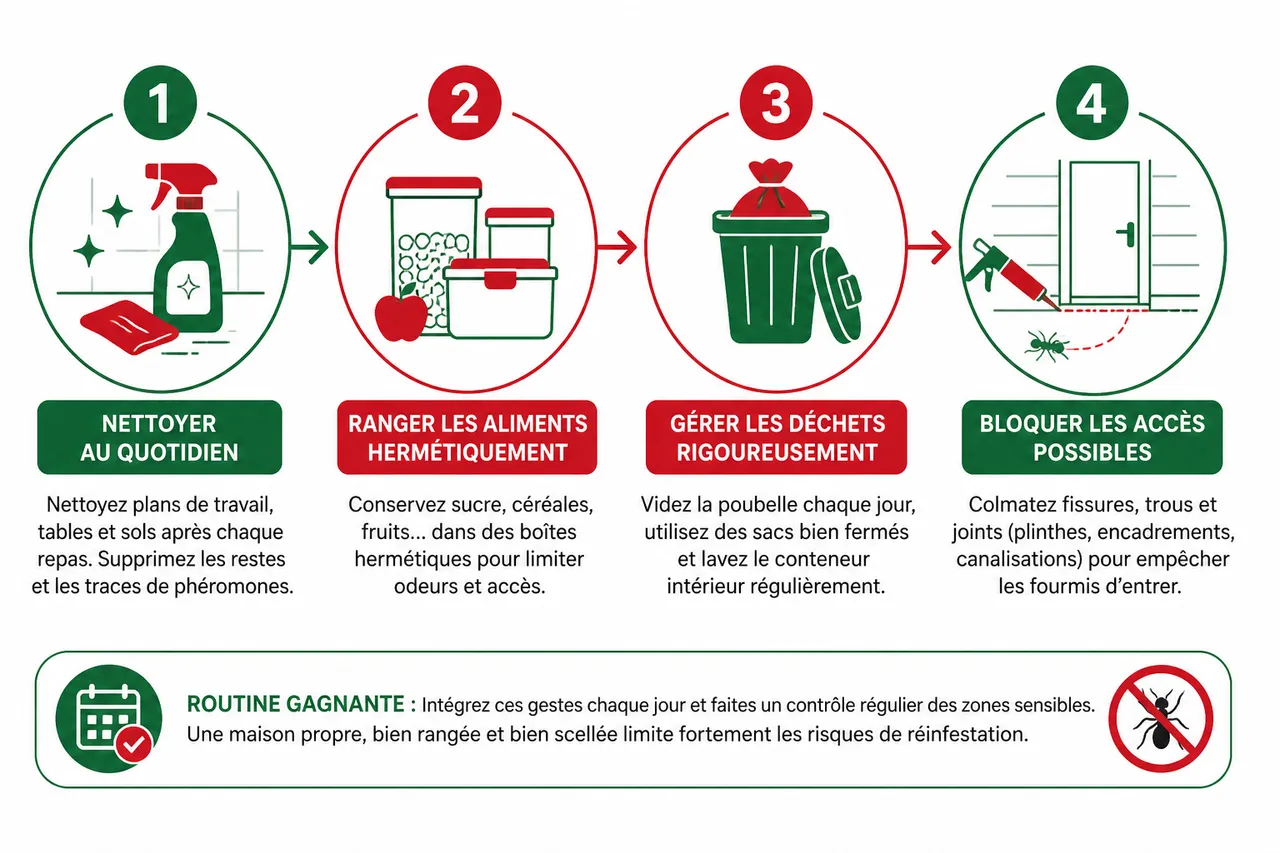 1

NETTOYER AU QUOTIDIEN

Nettoyez plans de travail, tables et sols après chaque repas. Supprimez les restes et les traces de phéromones.

2

RANGER LES ALIMENTS HERMÉTIQUEMENT

Conservez sucre, céréales, fruits… dans des boîtes hermétiques pour limiter odeurs et accès.

3

GÉRER LES DÉCHETS RIGOUREUSEMENT

Videz la poubelle chaque jour, utilisez des sacs bien fermés et lavez le conteneur intérieur régulièrement.

4

BLOQUER LES ACCÈS POSSIBLES

Colmatez fissures, trous et joints (plinthes, encadrements, canalisations) pour empêcher les fourmis d'entrer.

ROUTINE GAGNANTE : Intégrez ces gestes chaque jour et faites un contrôle régulier des zones sensibles. Une maison propre, bien rangée et bien scellée limite fortement les risques de réinfestation.